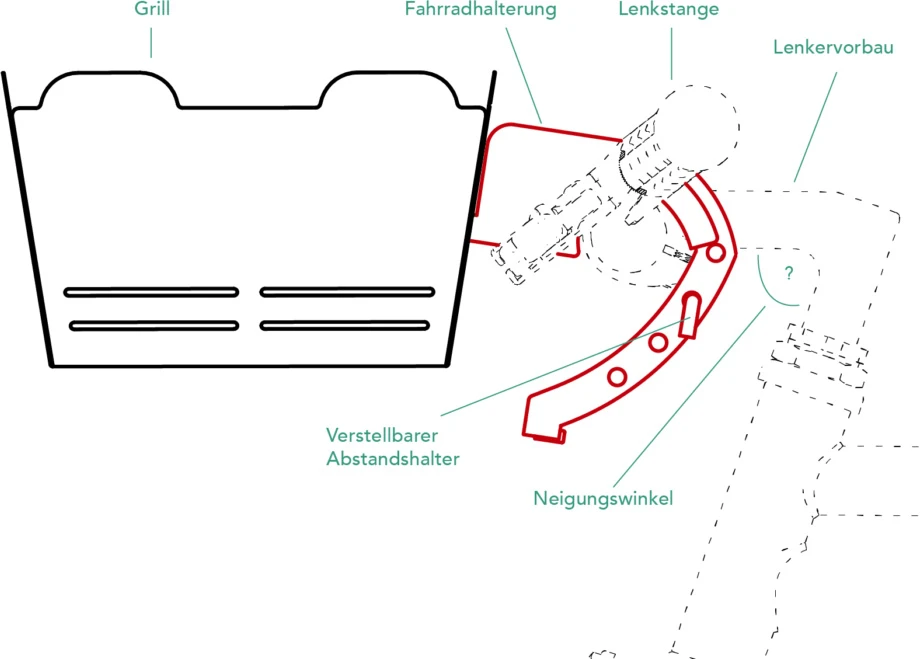 Grill
Fahrradhalterung
Lenkstange
Lenkervorbau
?
Verstellbarer Abstandshalter
Neigungswinkel